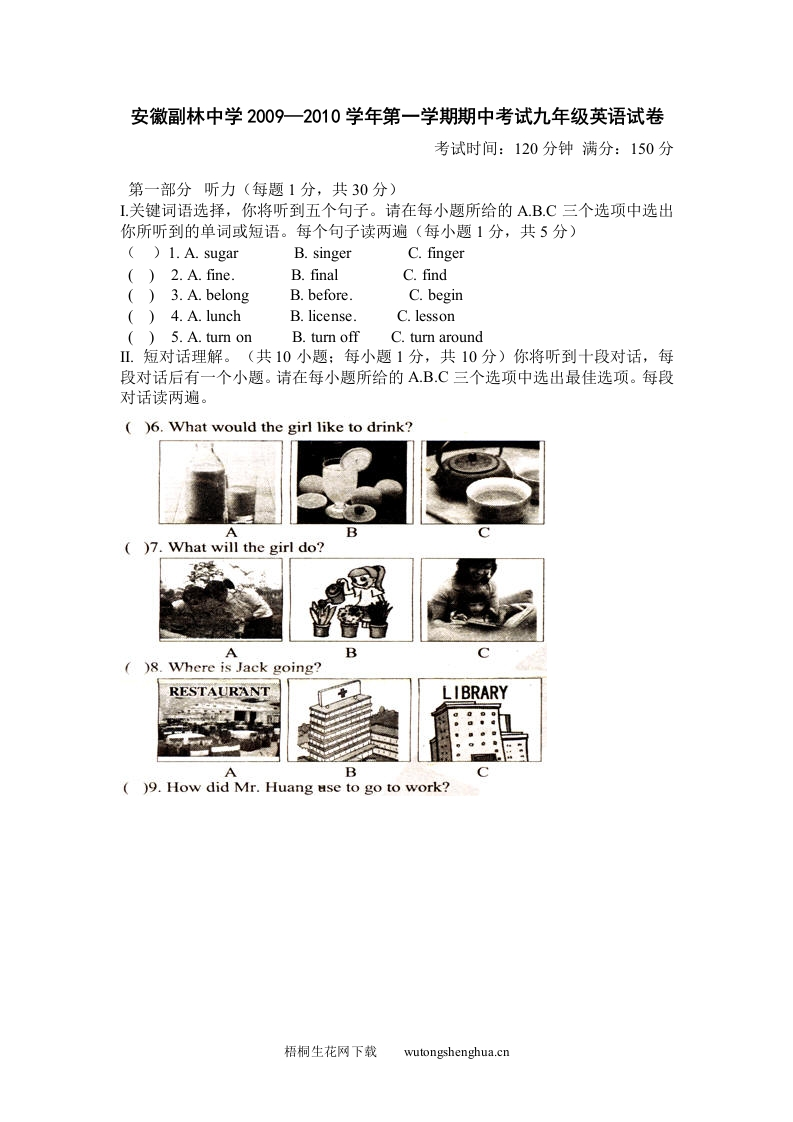 安徽副林中学 2009—2010 学年第一学期期中考试九年级英语试卷

考试时间：120 分钟 满分：150 分

第一部分 听力（每题 1 分，共 30 分）

I.关键词语选择，你将听到五个句子。请在每小题所给的 A.B.C 三个选项中选出你所听到的单词或短语。每个句子读两遍（每小题 1 分，共 5 分）

（ ）1. A. sugar B. singer C. finger

( ) 2. A. fine. B. final C. find

( ) 3. A. belong B. before. C. begin

( ) 4. A. lunch B. license. C. lesson

( ) 5. A. turn on B. turn off C. turn around

II. 短对话理解。（共 10 小题；每小题 1 分，共 10 分）你将听到十段对话，每段对话后有一个小题。请在每小题所给的 A.B.C 三个选项中选出最佳选项。每段对话读两遍。

( )6. What would the girl like to drink?

A B C

( )7. What will the girl do?

A B C

( )8. Where is Jack going?

RESTAURANT LIBRARY

A B C

( )9. How did Mr. Huang use to go to work?

梧桐生花网下载 wutongshenghua.cn